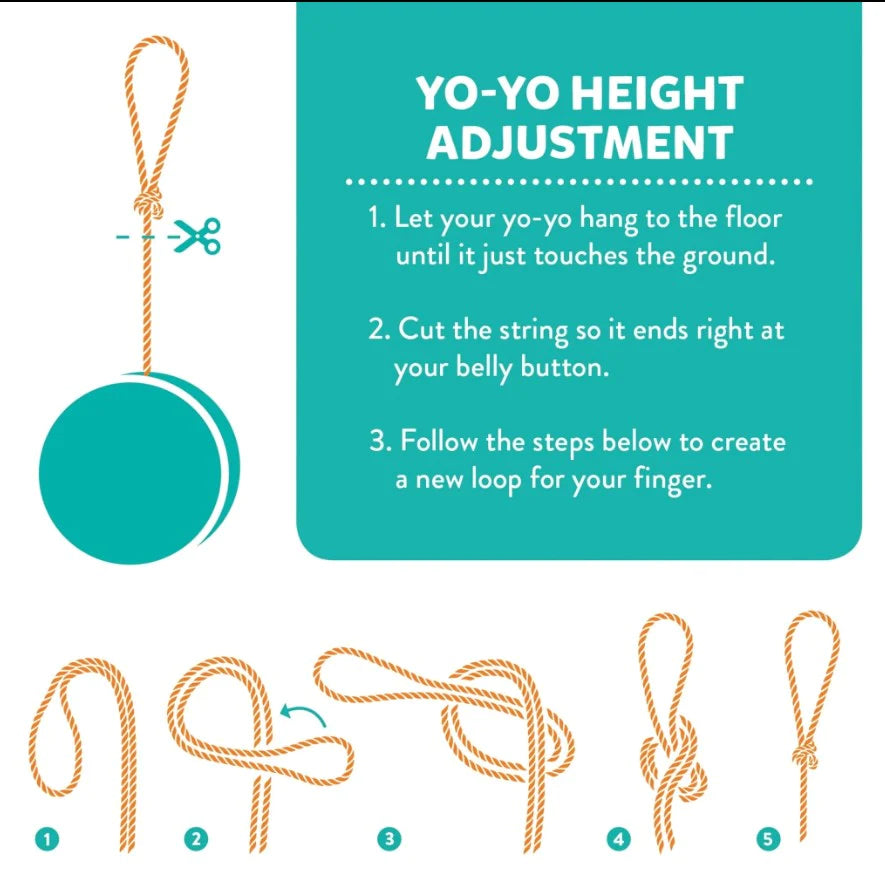 YO-YO HEIGHT ADJUSTMENT

1. Let your yo-yo hang to the floor until it just touches the ground.

2. Cut the string so it ends right at your belly button.

3. Follow the steps below to create a new loop for your finger.

1

2

3

4

5